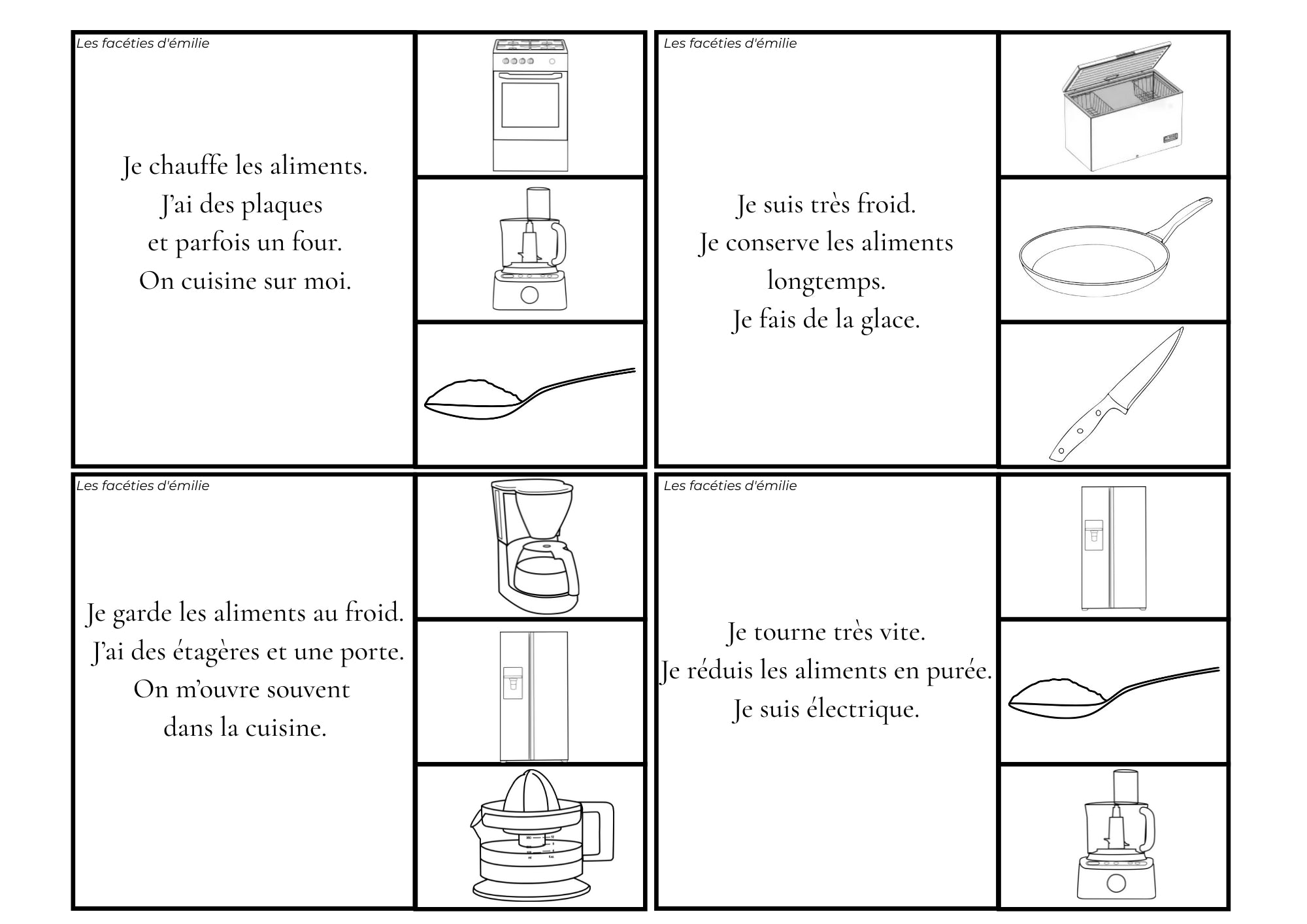 Les facéties d'émilie

Je chauffe les aliments.
J'ai des plaques
et parfois un four.
On cuisine sur moi.

Les facéties d'émilie

Je suis très froid.
Je conserve les aliments longtemps.
Je fais de la glace.

Les facéties d'émilie

Je garde les aliments au froid.
J'ai des étagères et une porte.
On m'ouvre souvent dans la cuisine.

Les facéties d'émilie

Je tourne très vite.
Je réduis les aliments en purée.
Je suis électrique.