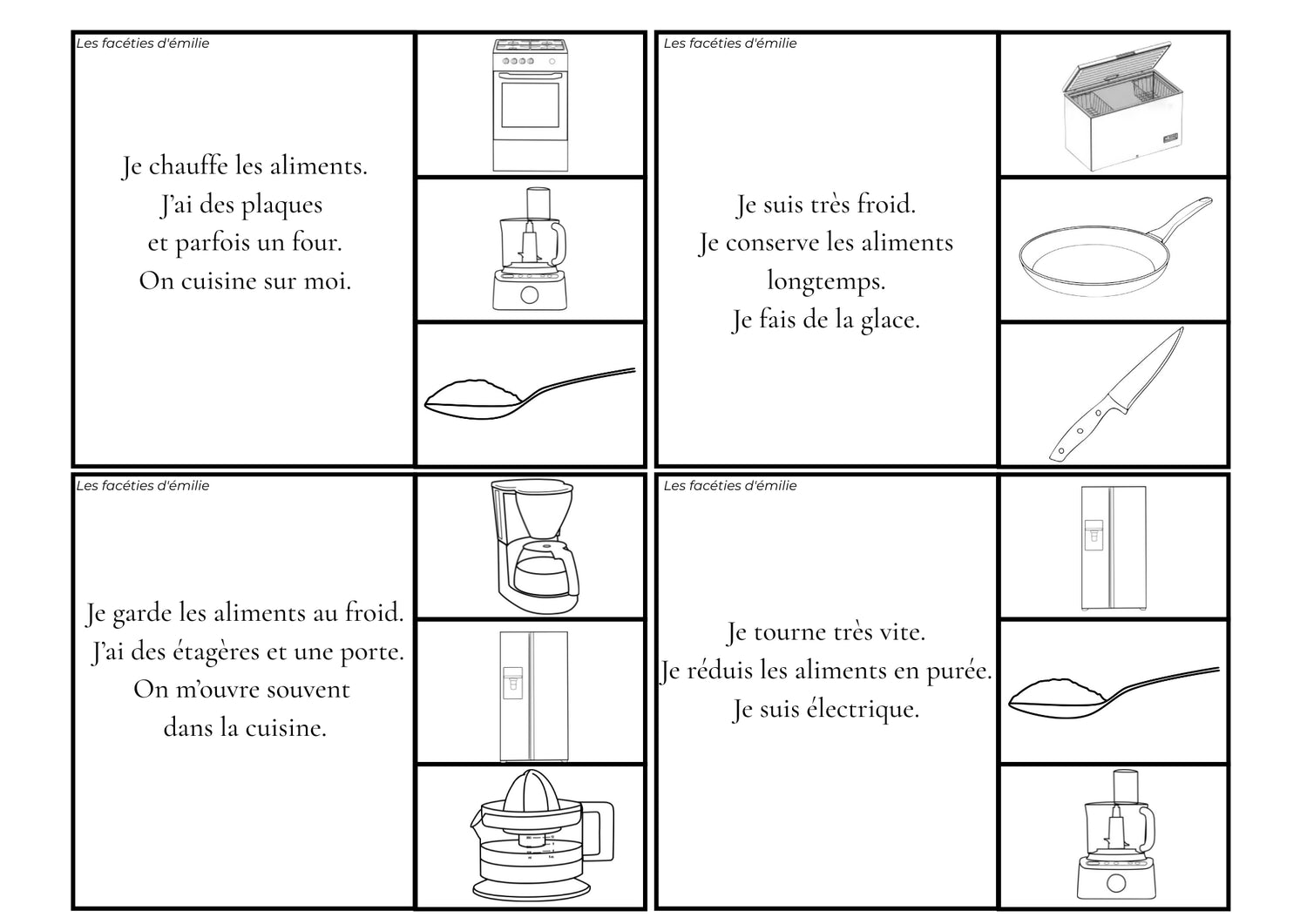 Les facéties d'émilie

Je chauffe les aliments.
J'ai des plaques
et parfois un four.
On cuisine sur moi.

Les facéties d'émilie

Je suis très froid.
Je conserve les aliments
longtemps.
Je fais de la glace.

Les facéties d'émilie

Je garde les aliments au froid.
J'ai des étagères et une porte.
On m'ouvre souvent
dans la cuisine.

Les facéties d'émilie

Je tourne très vite.
Je réduis les aliments en purée.
Je suis électrique.