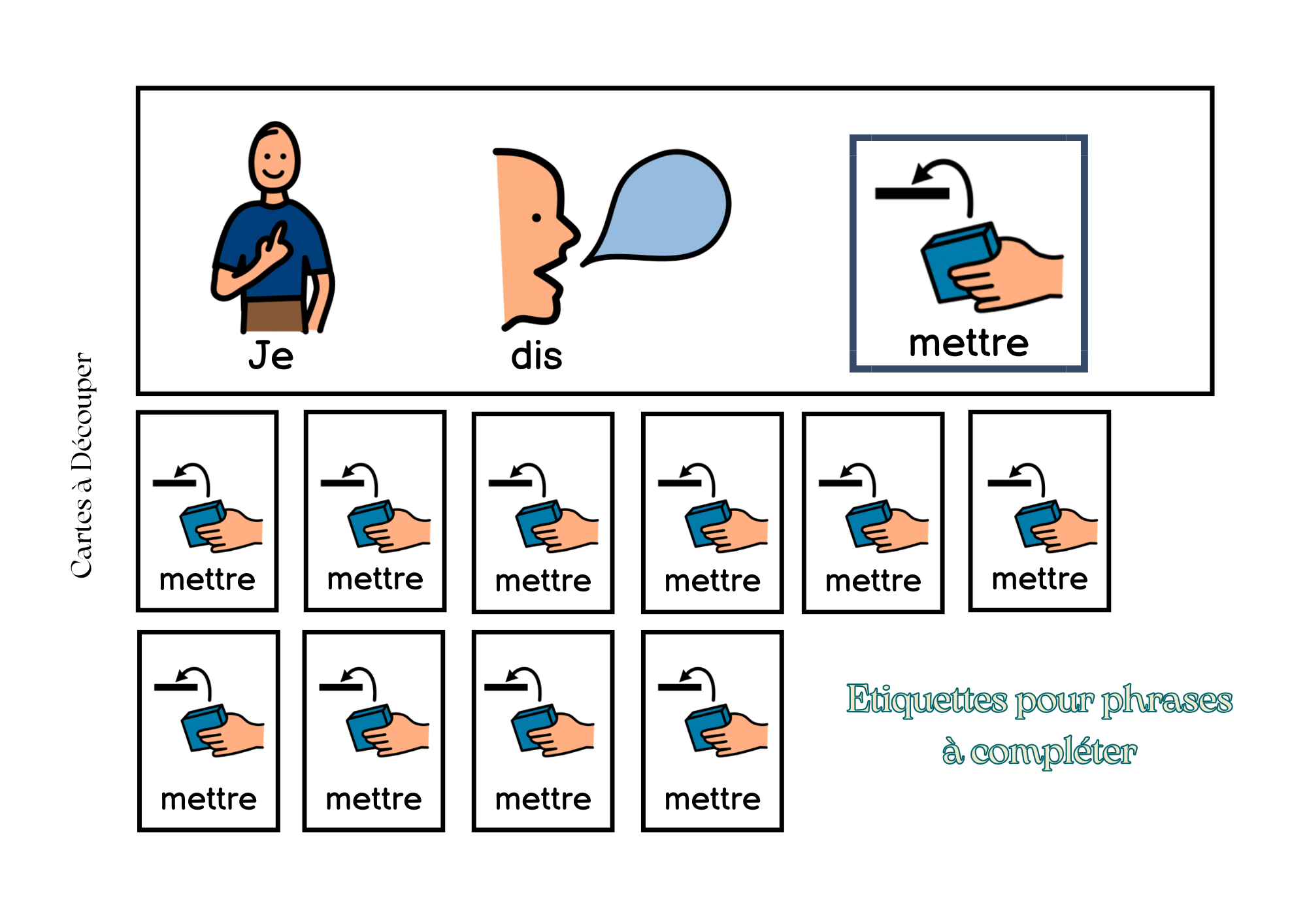 Cartes à Découper

Je

dis

mettre

mettre

mettre

mettre

mettre

mettre

mettre

mettre

mettre

mettre

mettre

Etiquettes pour phrases à compléter