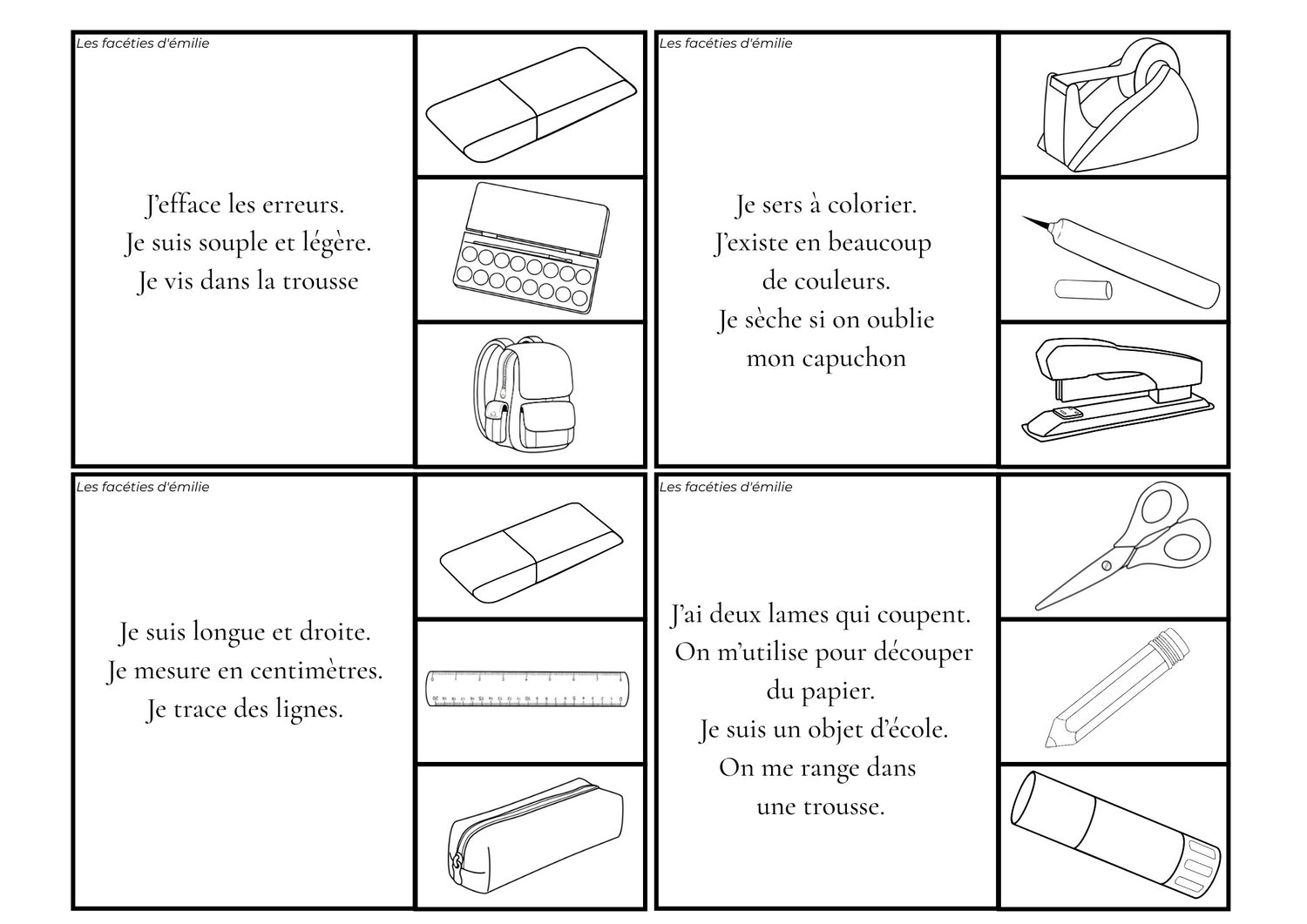 Les facéties d'émilie

J'efface les erreurs.
Je suis souple et légère.
Je vis dans la trousse

Les facéties d'émilie

Je sers à colorier.
J'existe en beaucoup de couleurs.
Je sèche si on oublie mon capuchon

Les facéties d'émilie

Je suis longue et droite.
Je mesure en centimètres.
Je trace des lignes.

Les facéties d'émilie

J'ai deux lames qui coupent.
On m'utilise pour découper du papier.
Je suis un objet d'école.
On me range dans une trousse.