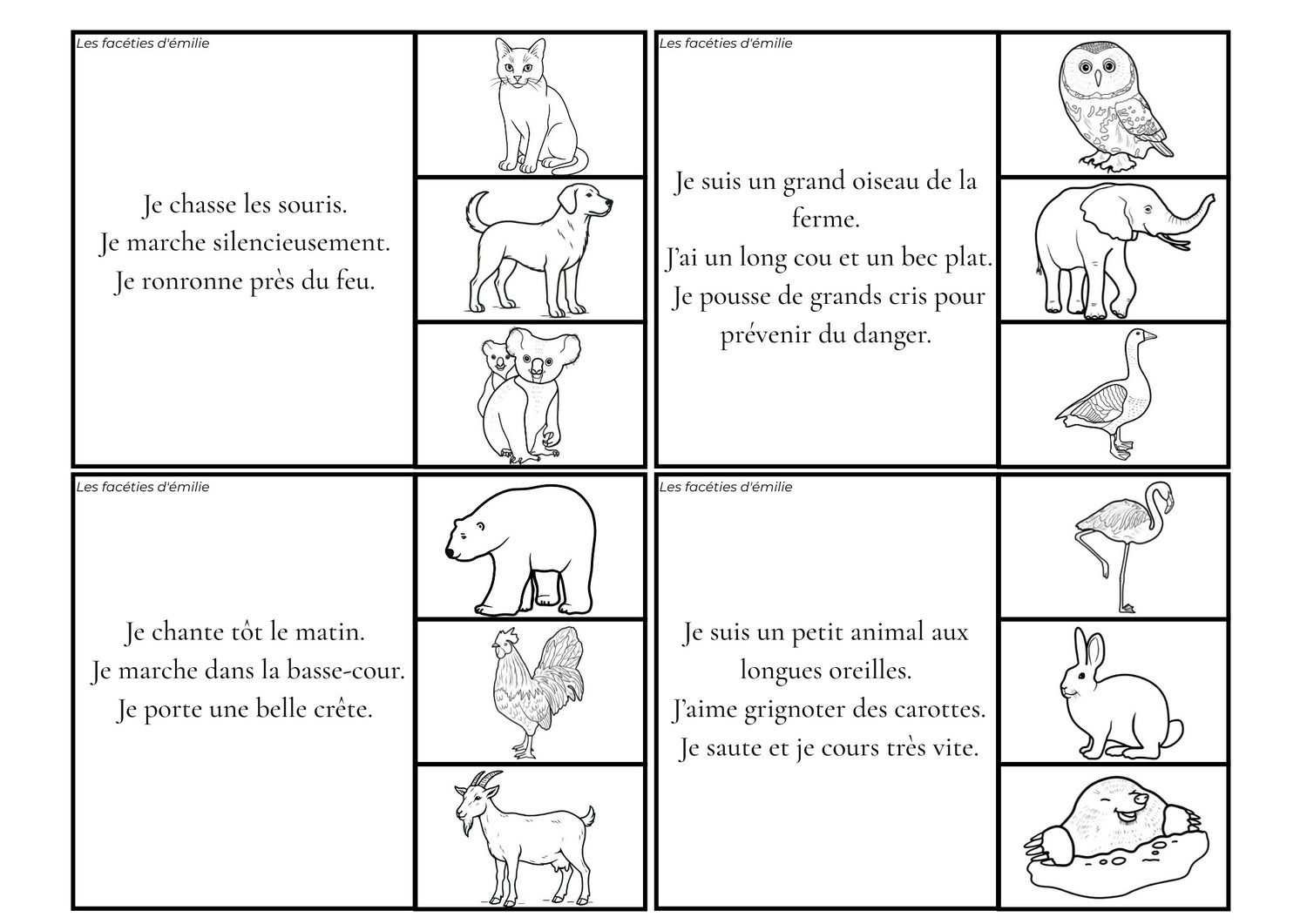 Les facéties d'émilie

Je chasse les souris.
Je marche silencieusement.
Je ronronne près du feu.

Les facéties d'émilie

Je suis un grand oiseau de la ferme.
J'ai un long cou et un bec plat.
Je pousse de grands cris pour prévenir du danger.

Les facéties d'émilie

Je chante tôt le matin.
Je marche dans la basse-cour.
Je porte une belle crête.

Les facéties d'émilie

Je suis un petit animal aux longues oreilles.
J'aime grignoter des carottes.
Je saute et je cours très vite.