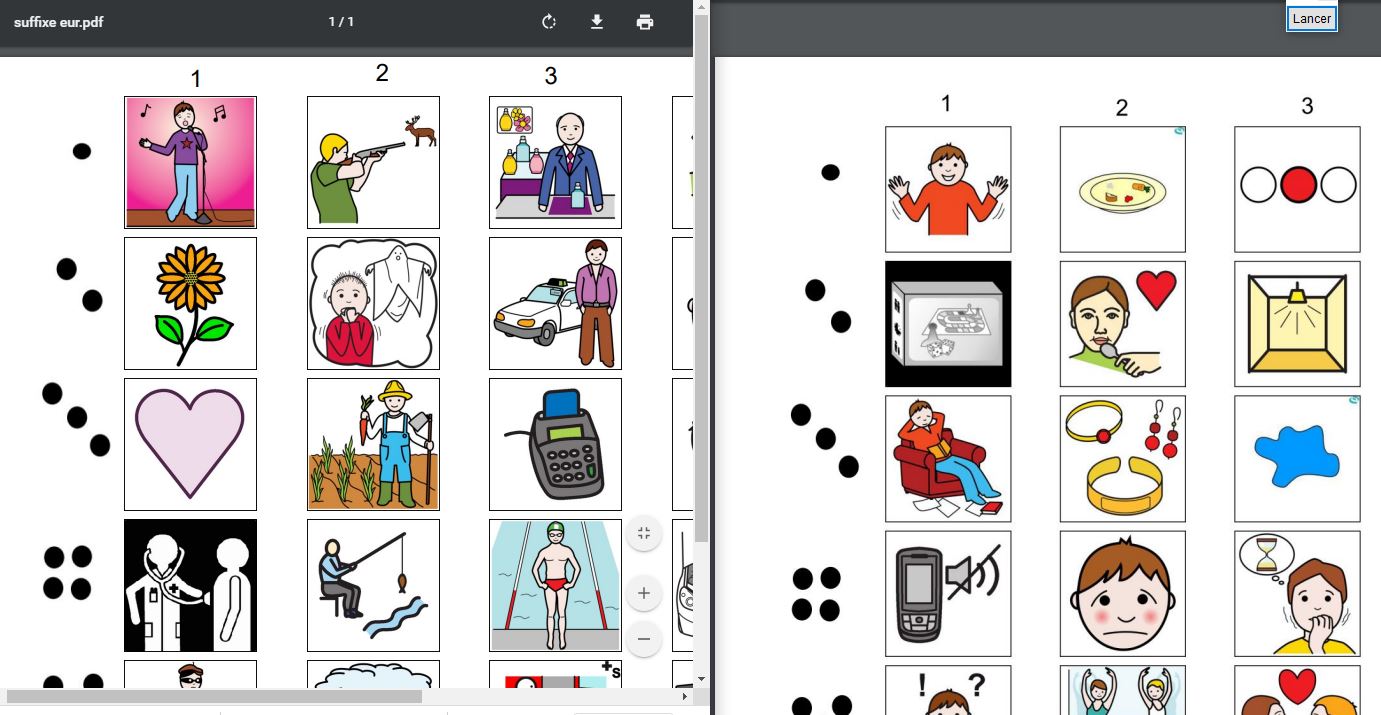 suffixe eur.pdf
1 / 1

Lancer

1 2 3

1 2 3