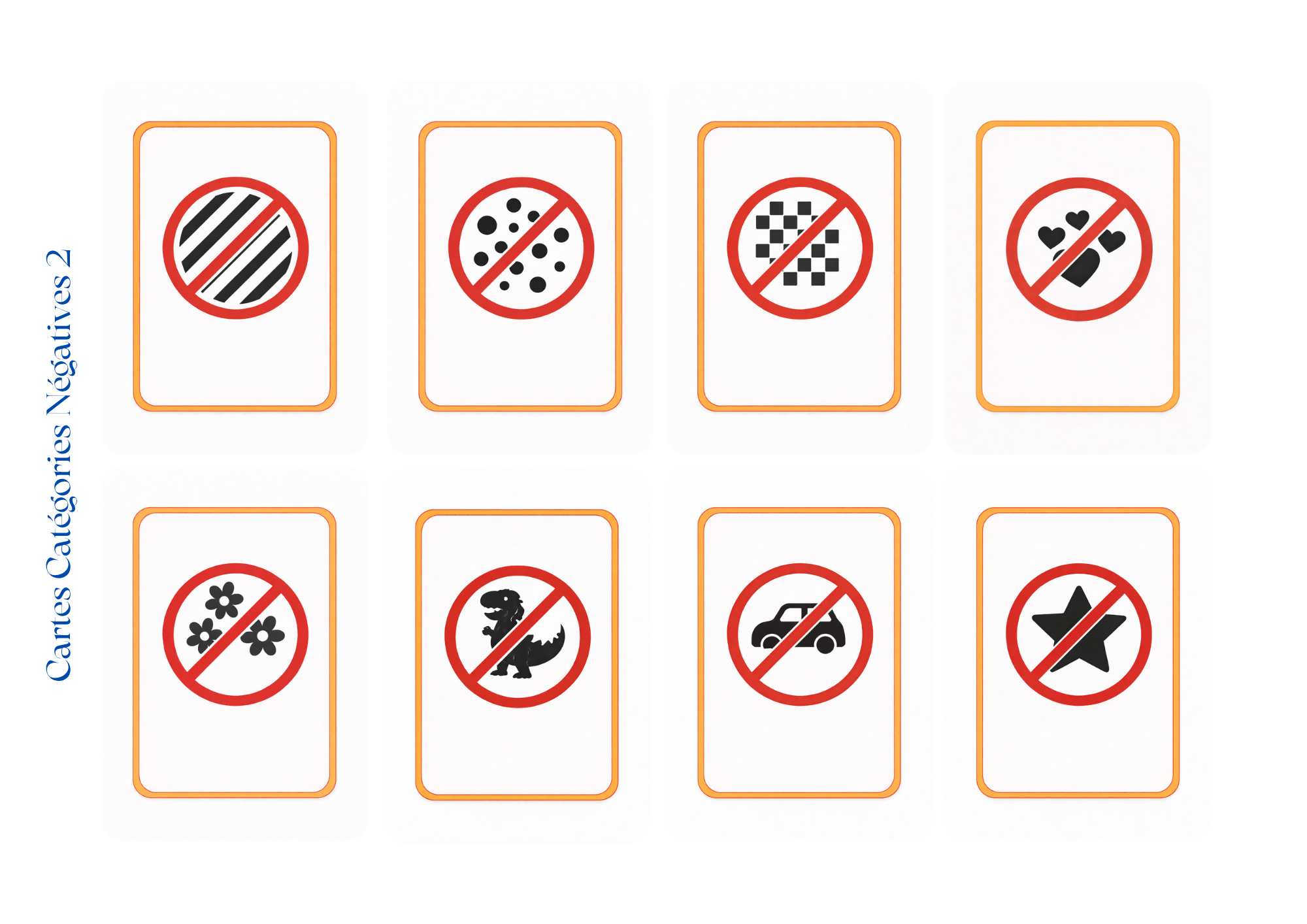 Cartes Catégories Négatives 2